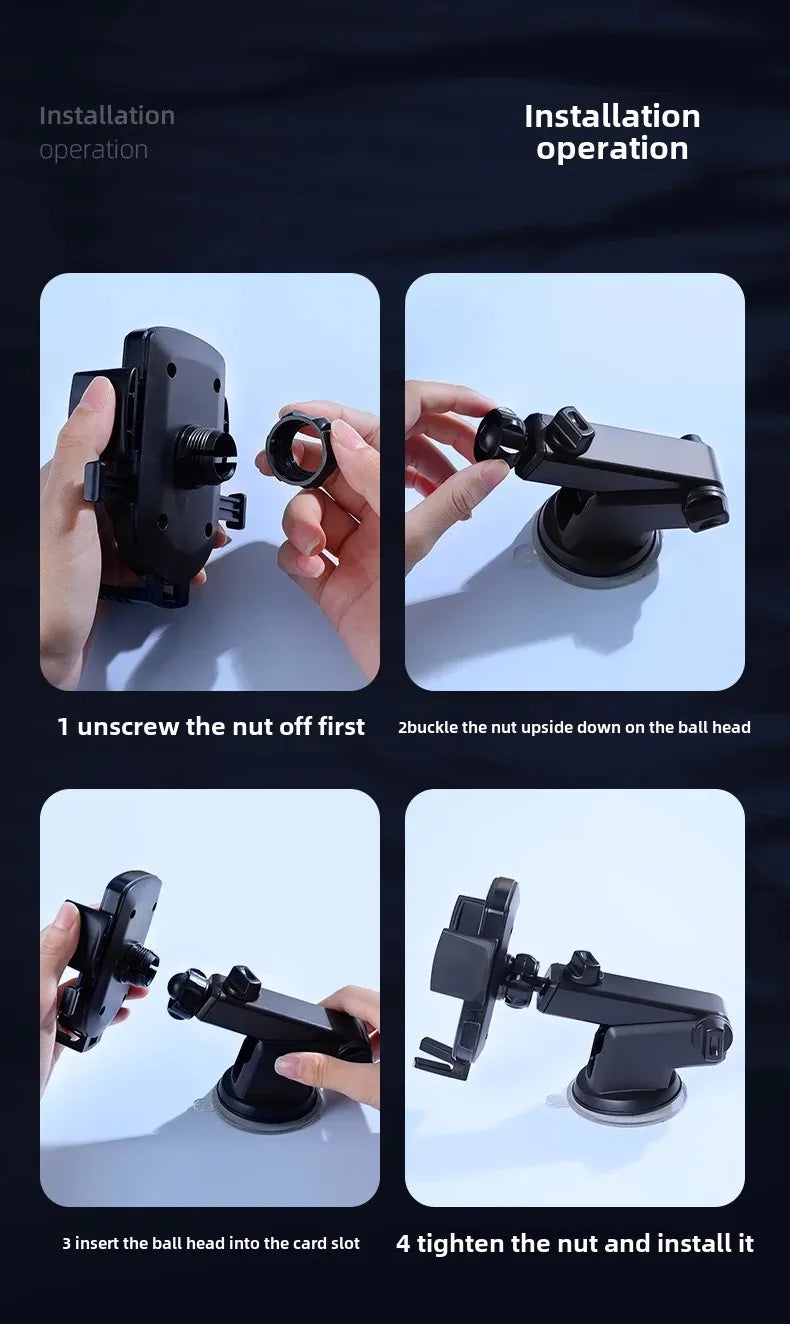 Installation
operation

Installation
operation

1 unscrew the nut off first

2buckle the nut upside down on the ball head

3 insert the ball head into the card slot

4 tighten the nut and install it